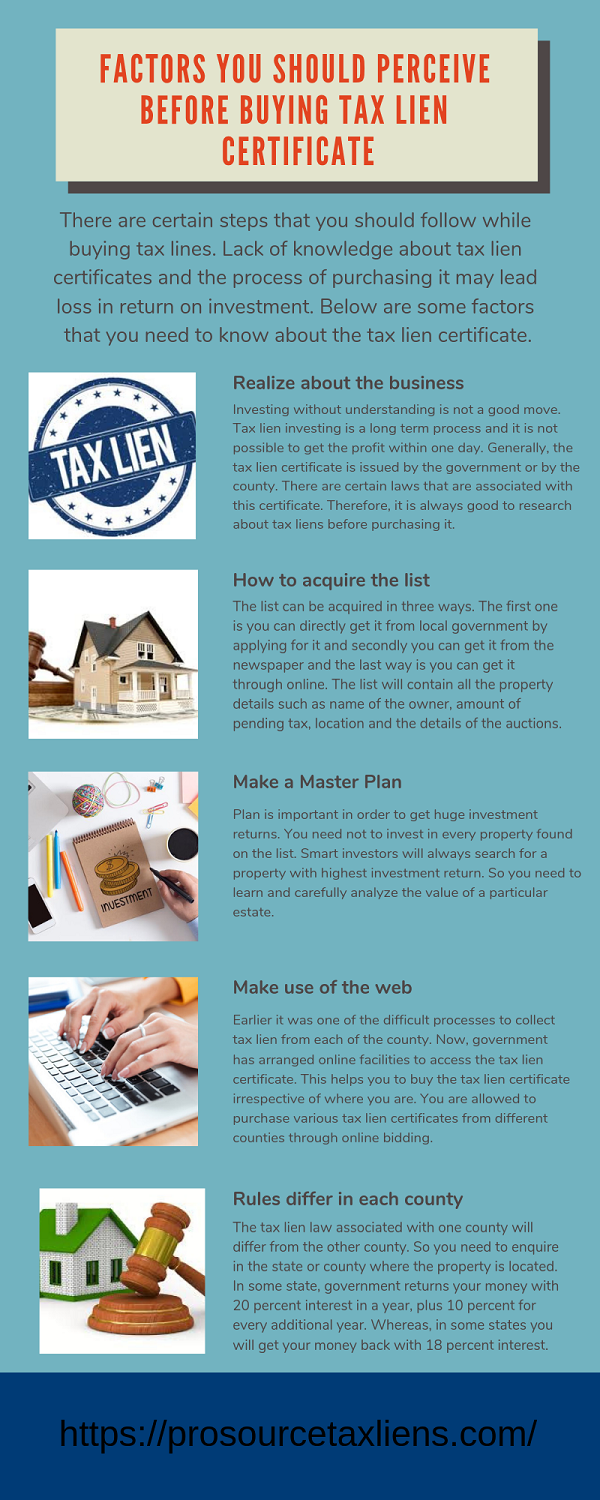 FACTORS YOU SHOULD PERCEIVE BEFORE BUYING TAX LIEN CERTIFICATE

There are certain steps that you should follow while buying tax lines. Lack of knowledge about tax lien certificates and the process of purchasing it may lead loss in return on investment. Below are some factors that you need to know about the tax lien certificate.

TAX LIEN

Realize about the business

Investing without understanding is not a good move. Tax lien investing is a long term process and it is not possible to get the profit within one day. Generally, the tax lien certificate is issued by the government or by the county. There are certain laws that are associated with this certificate. Therefore, it is always good to research about tax liens before purchasing it.

How to acquire the list

The list can be acquired in three ways. The first one is you can directly get it from local government by applying for it and secondly you can get it from the newspaper and the last way is you can get it through online. The list will contain all the property details such as name of the owner, amount of pending tax, location and the details of the auctions.

INVESTMENT

Make a Master Plan

Plan is important in order to get huge investment returns. You need not to invest in every property found on the list. Smart investors will always search for a property with highest investment return. So you need to learn and carefully analyze the value of a particular estate.

Make use of the web

Earlier it was one of the difficult processes to collect tax lien from each of the county. Now, government has arranged online facilities to access the tax lien certificate. This helps you to buy the tax lien certificate irrespective of where you are. You are allowed to purchase various tax lien certificates from different counties through online bidding.

Rules differ in each county

The tax lien law associated with one county will differ from the other county. So you need to enquire in the state or county where the property is located. In some state, government returns your money with 20 percent interest in a year, plus 10 percent for every additional year. Whereas, in some states you will get your money back with 18 percent interest.

https://prosourcetaxliens.com/